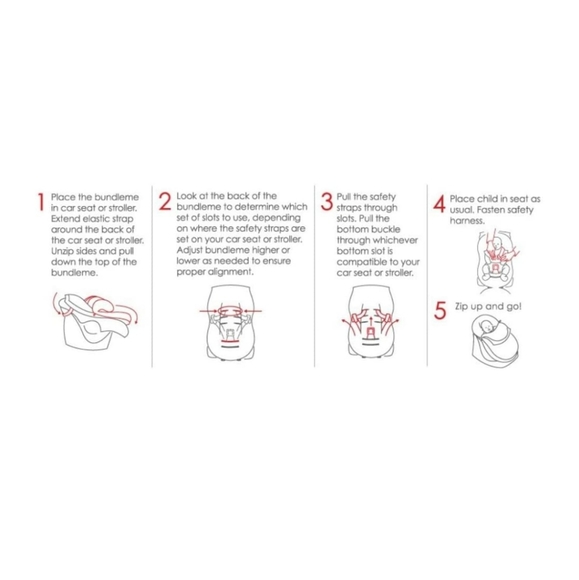 1 Place the bundleme in car seat or stroller. Extend elastic strap around the back of the car seat or stroller. Unzip sides and pull down the top of the bundleme.

2 Look at the back of the bundleme to determine which set of slots to use, depending on where the safety straps are set on your car seat or stroller. Adjust bundleme higher or lower as needed to ensure proper alignment.

3 Pull the safety straps through slots. Pull the bottom buckle through whichever bottom slot is compatible to your car seat or stroller.

4 Place child in seat as usual. Fasten safety harness.

5 Zip up and go!